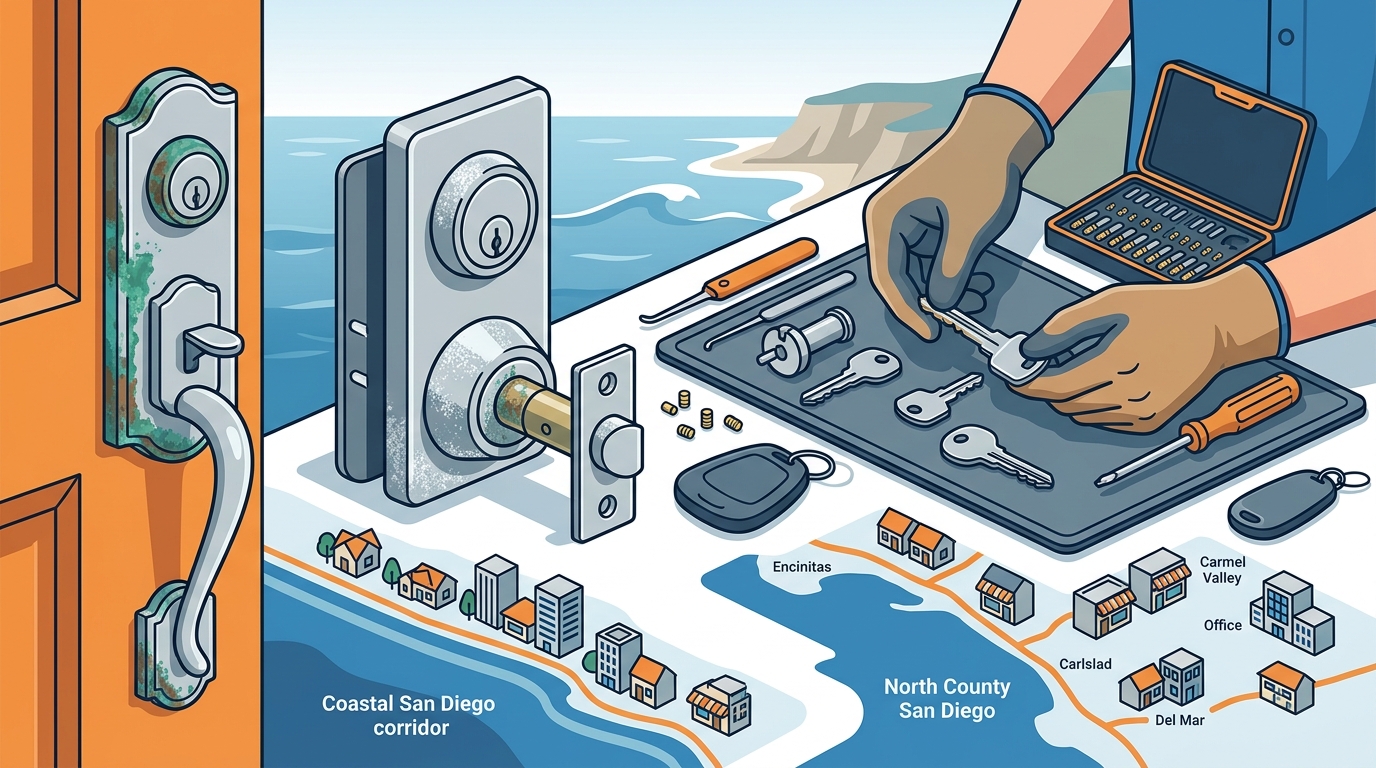 Encinitas

Carmel Valley

Office

Carlslad

Del Mar

Coastal San Diego corridor

North County San Diego