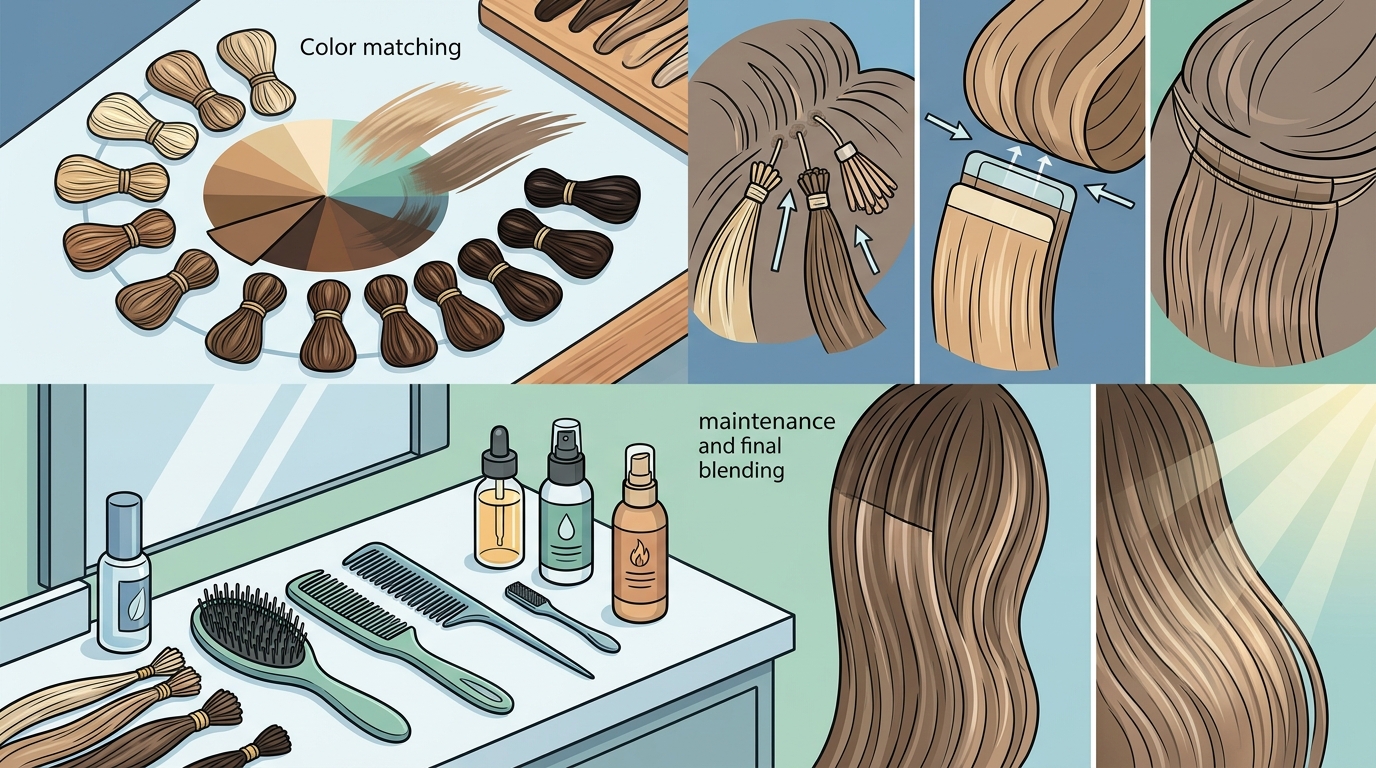 Color matching

maintenance and final blending